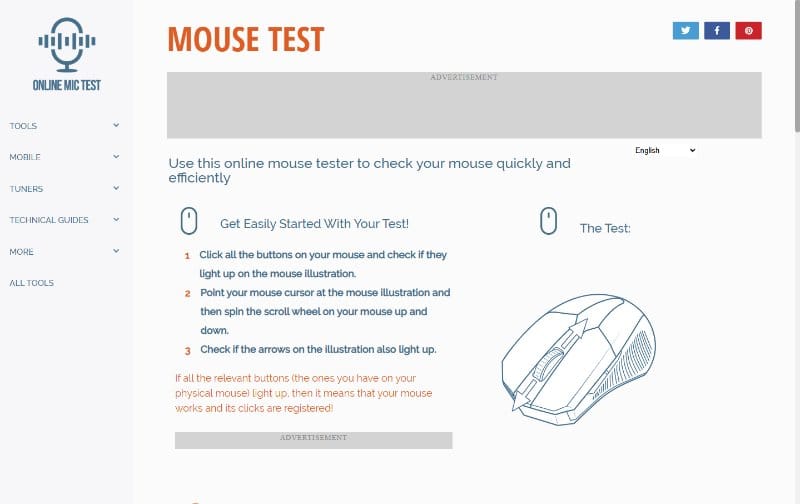 ONLINE MIC TEST

TOOLS
MOBILE
TUNERS
TECHNICAL GUIDES
MORE
ALL TOOLS

MOUSE TEST

ADVERTISEMENT

English

Use this online mouse tester to check your mouse quickly and efficiently

Get Easily Started With Your Test!

1 Click all the buttons on your mouse and check if they light up on the mouse illustration.
2 Point your mouse cursor at the mouse illustration and then spin the scroll wheel on your mouse up and down.
3 Check if the arrows on the illustration also light up.

If all the relevant buttons (the ones you have on your physical mouse) light up, then it means that your mouse works and its clicks are registered!

ADVERTISEMENT

The Test: